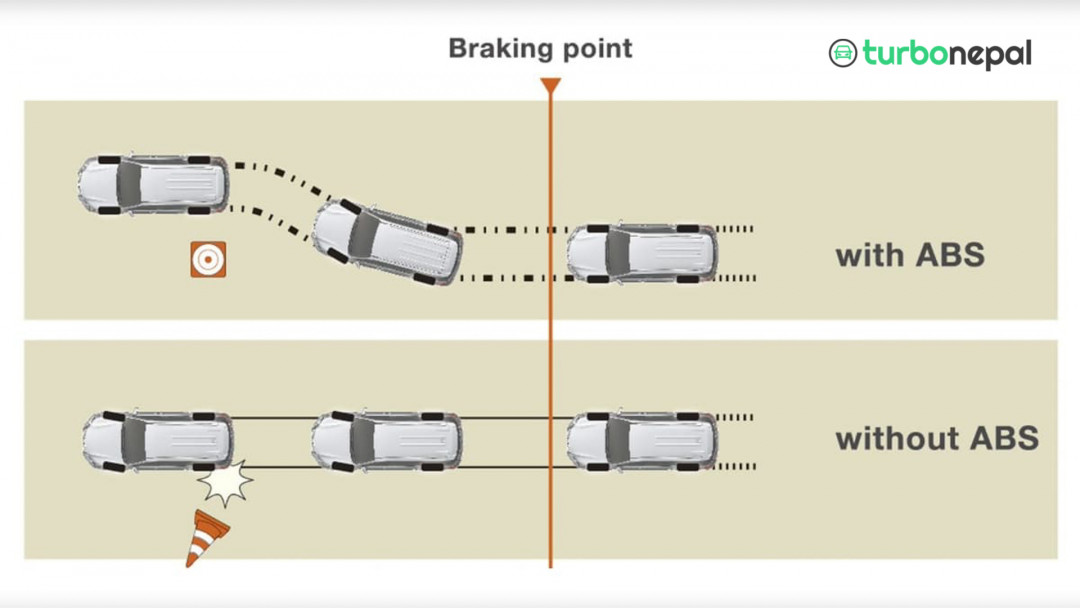 Braking point

turbonepal

with ABS

without ABS